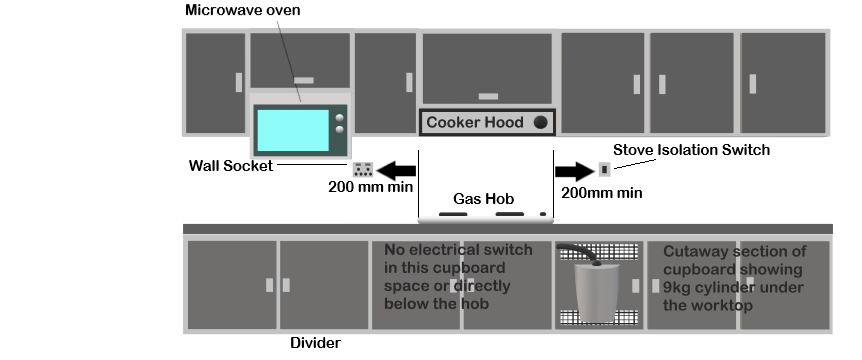 Microwave oven

Cooker Hood

Wall Socket

200 mm min

Stove Isolation Switch

200mm min

Gas Hob

No electrical switch in this cupboard space or directly below the hob

Cutaway section of cupboard showing 9kg cylinder under the worktop

Divider