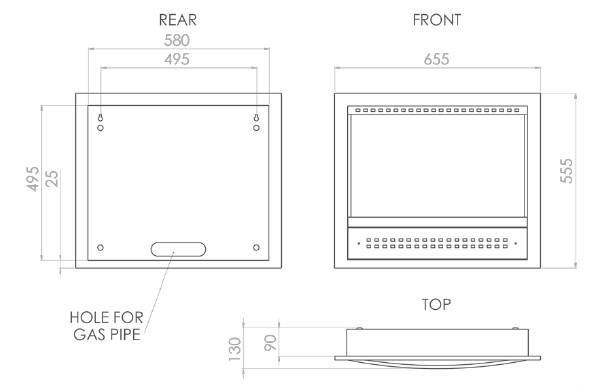 REAR

580

495

495

25

HOLE FOR GAS PIPE

FRONT

655

555

TOP

130

90